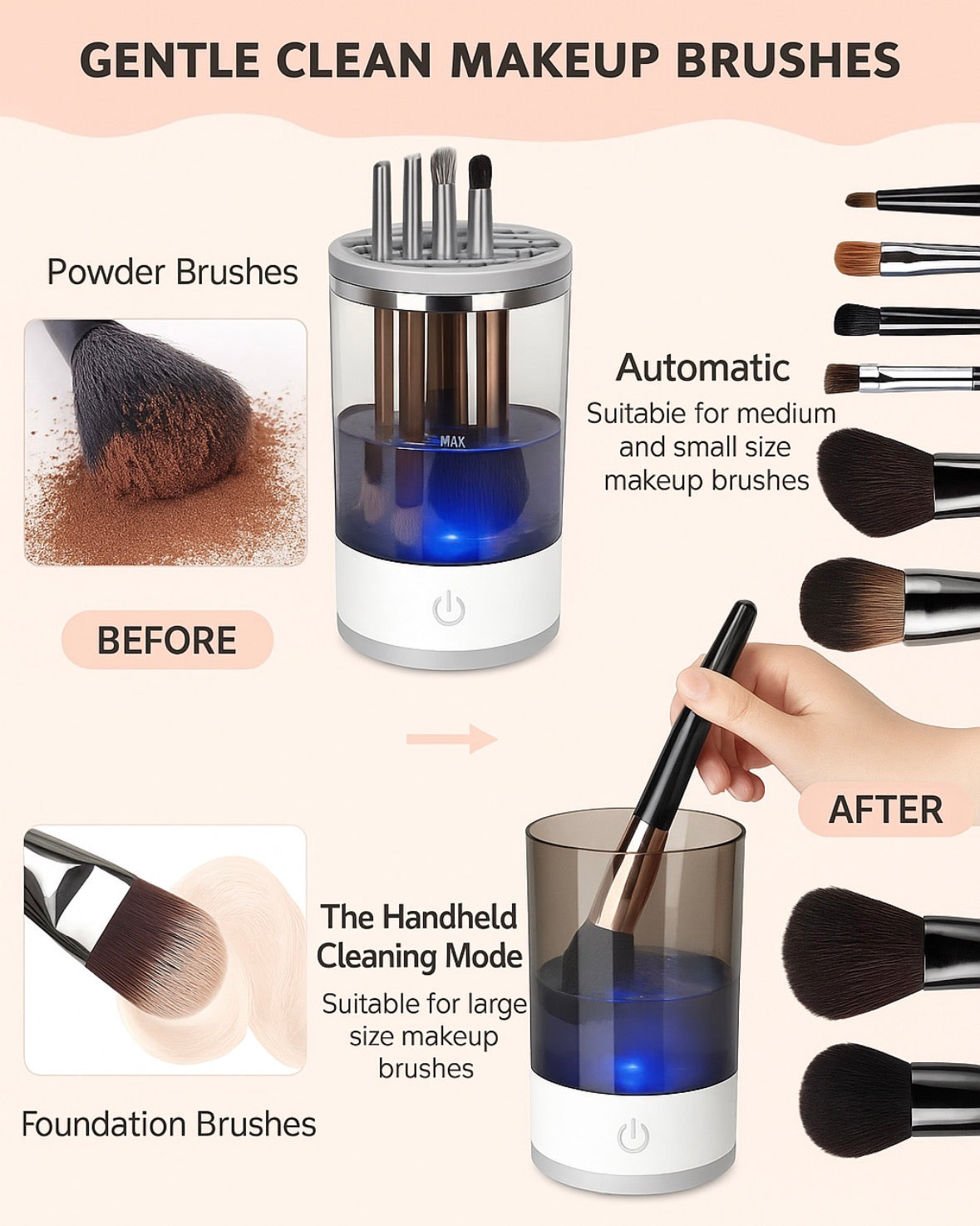 GENTLE CLEAN MAKEUP BRUSHES

Powder Brushes

MAX

Automatic
Suitabie for medium and small size makeup brushes

BEFORE

AFTER

The Handheld Cleaning Mode
Suitable for large size makeup brushes

Foundation Brushes